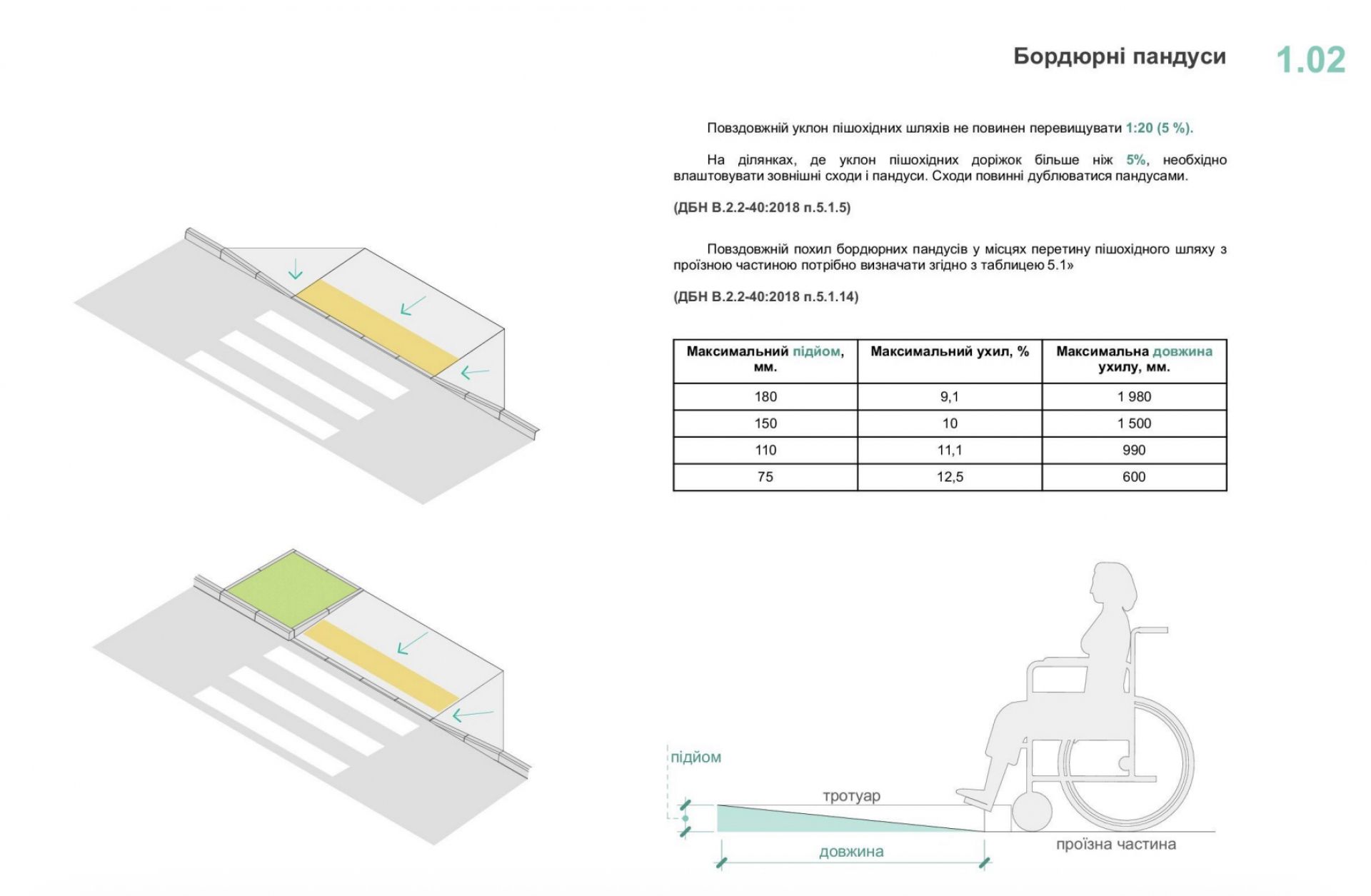 Бордюрні пандуси 1.02

Повздовжній уклон пішохідних шляхів не повинен перевищувати 1:20 (5 %).

На ділянках, де уклон пішохідних доріжок більше ніж 5%, необхідно влаштовувати зовнішні сходи і пандуси. Сходи повинні дублюватися пандусами.

(ДБН В.2.2-40:2018 п.5.1.5)

Повздовжній похил бордюрних пандусів у місцях перетину пішохідного шляху з проїзною частиною потрібно визначати згідно з таблицею 5.1»

(ДБН В.2.2-40:2018 п.5.1.14)

| Максимальний підйом, мм. | Максимальний ухил, % | Максимальна довжина ухилу, мм. |
|---|---|---|
| 180 | 9,1 | 1 980 |
| 150 | 10 | 1 500 |
| 110 | 11,1 | 990 |
| 75 | 12,5 | 600 |

підйом
тротуар
довжина
проїзна частина