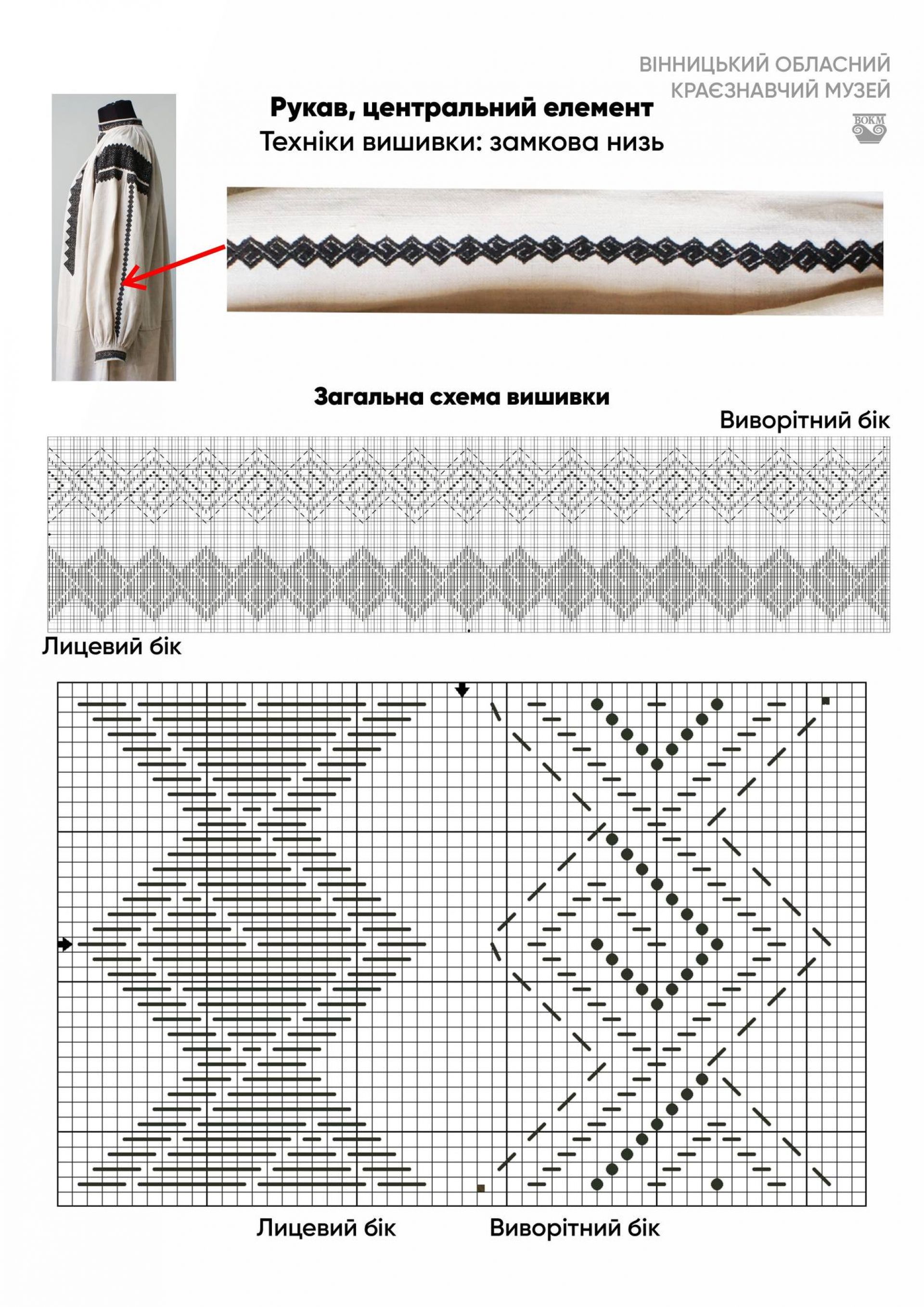 ВІННИЦЬКИЙ ОБЛАСНИЙ КРАЄЗНАВЧИЙ МУЗЕЙ

ВОКМ

Рукав, центральний елемент

Техніки вишивки: замкова низь

Загальна схема вишивки

Виворітний бік

Лицевий бік

Лицевий бік

Виворітний бік