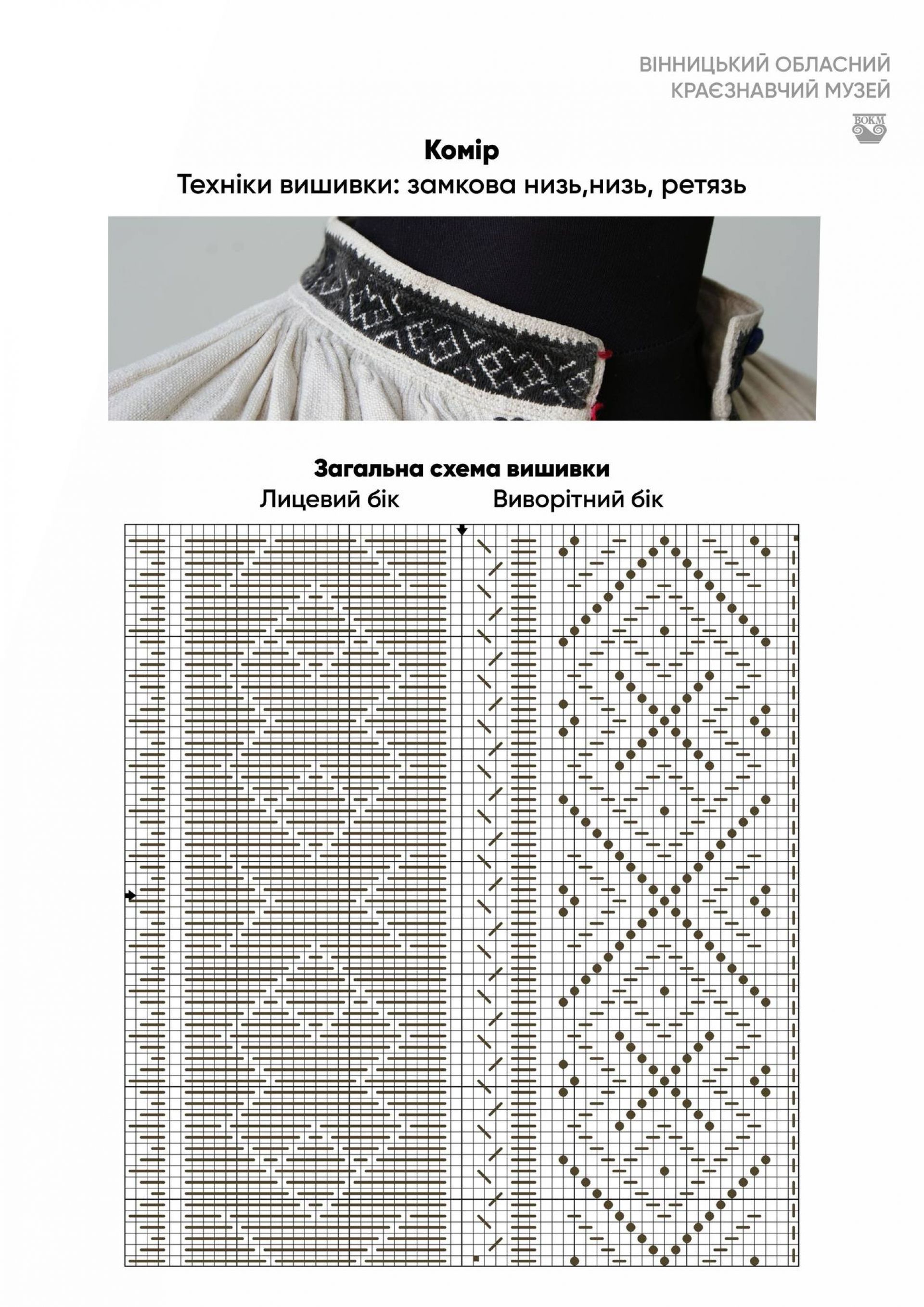 ВІННИЦЬКИЙ ОБЛАСНИЙ КРАЄЗНАВЧИЙ МУЗЕЙ

ВОКМ

Комір

Техніки вишивки: замкова низь,низь, ретязь

Загальна схема вишивки

Лицевий бік

Виворітний бік