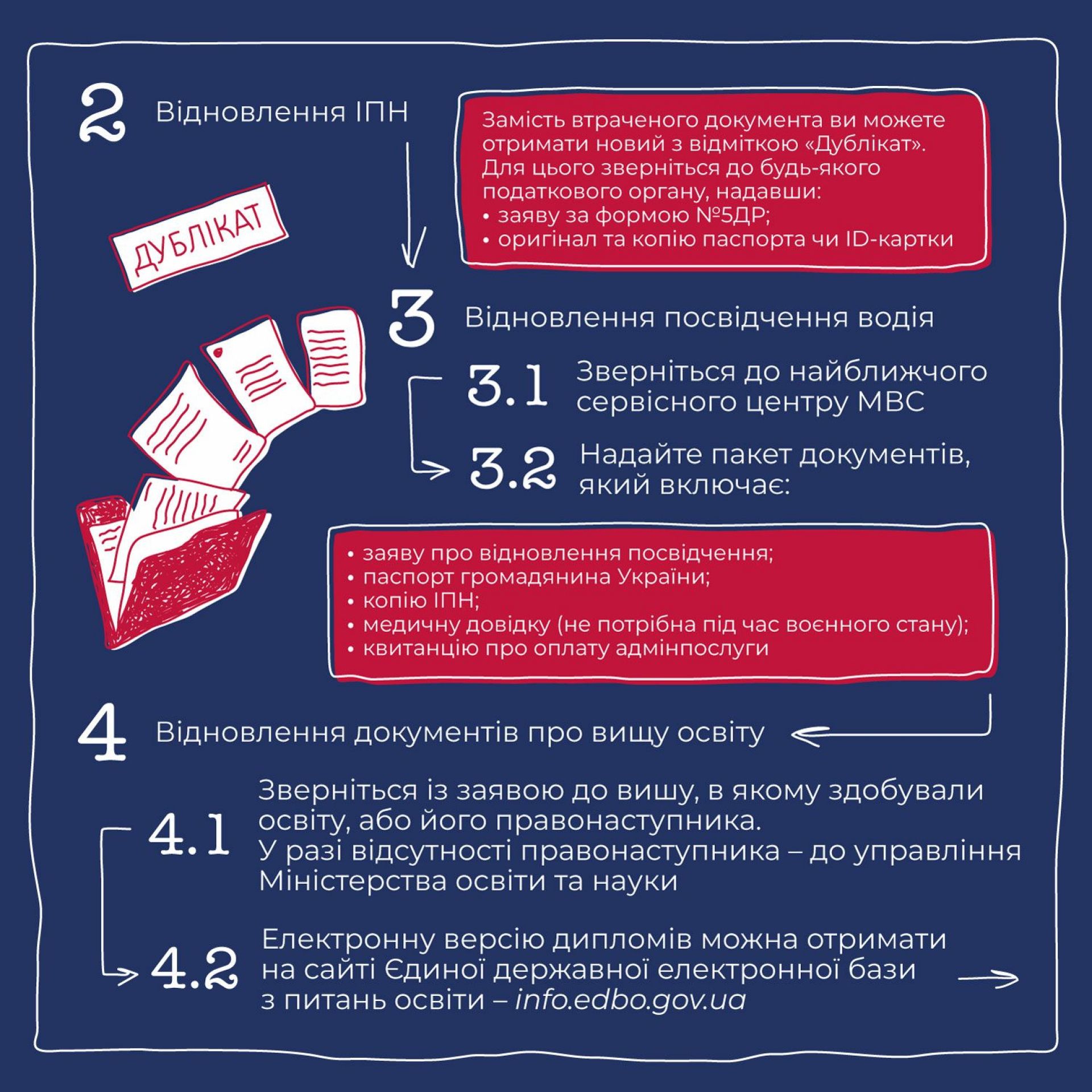 2 Відновлення ІПН

Замість втраченого документа ви можете отримати новий з відміткою «Дублікат». Для цього зверніться до будь-якого податкового органу, надавши:
• заяву за формою №5ДР;
• оригінал та копію паспорта чи ID-картки

ДУБЛІКАТ

3 Відновлення посвідчення водія

3.1 Зверніться до найближчого сервісного центру МВС

3.2 Надайте пакет документів, який включає:

• заяву про відновлення посвідчення;
• паспорт громадянина України;
• копію ІПН;
• медичну довідку (не потрібна під час воєнного стану);
• квитанцію про оплату адмінпослуги

4 Відновлення документів про вищу освіту

4.1 Зверніться із заявою до вишу, в якому здобували освіту, або його правонаступника. У разі відсутності правонаступника – до управління Міністерства освіти та науки

4.2 Електронну версію дипломів можна отримати на сайті Єдиної державної електронної бази з питань освіти – info.edbo.gov.ua