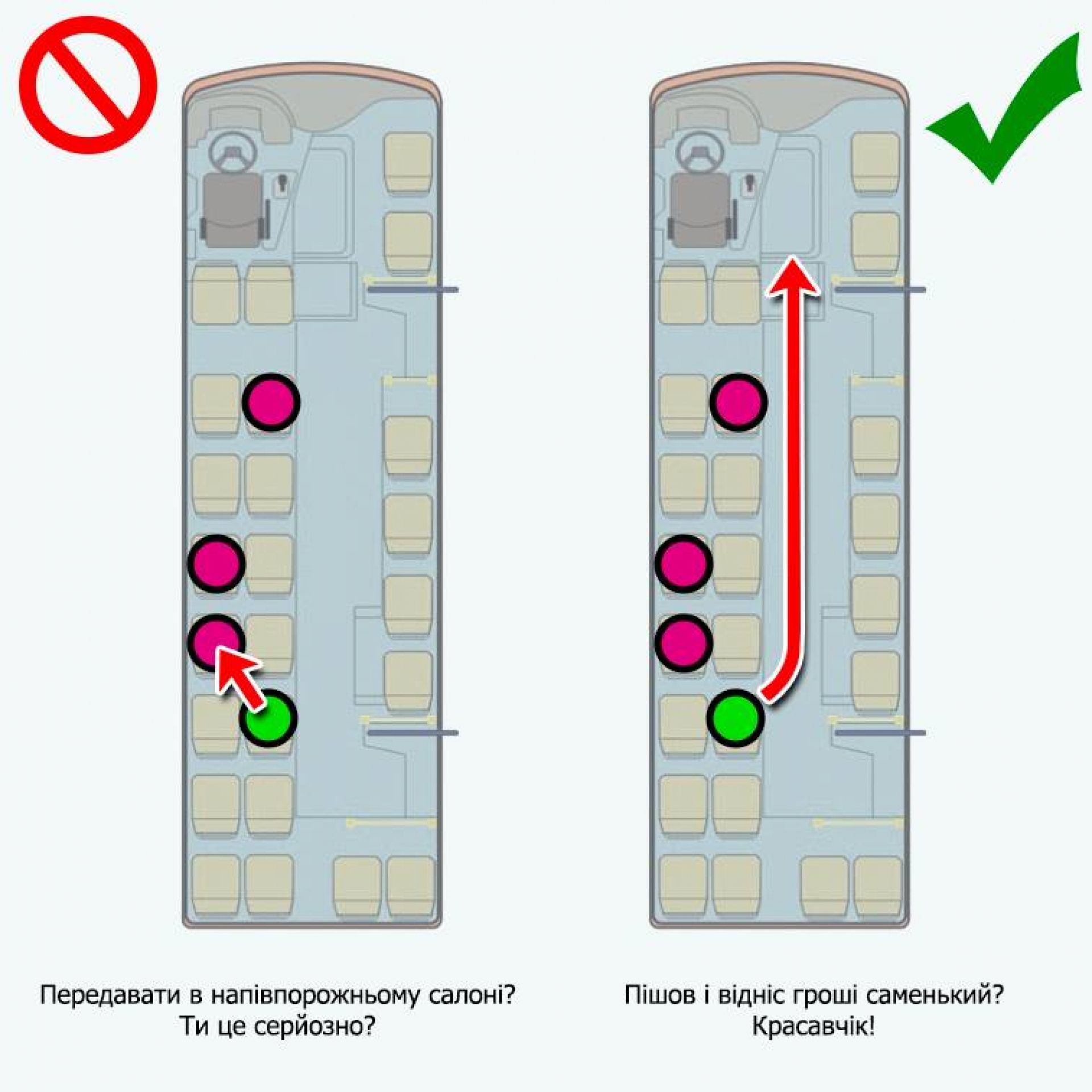 Передавати в напівпорожньому салоні?
Ти це серйозно?

Пішов і відніс гроші саменький?
Красавчік!