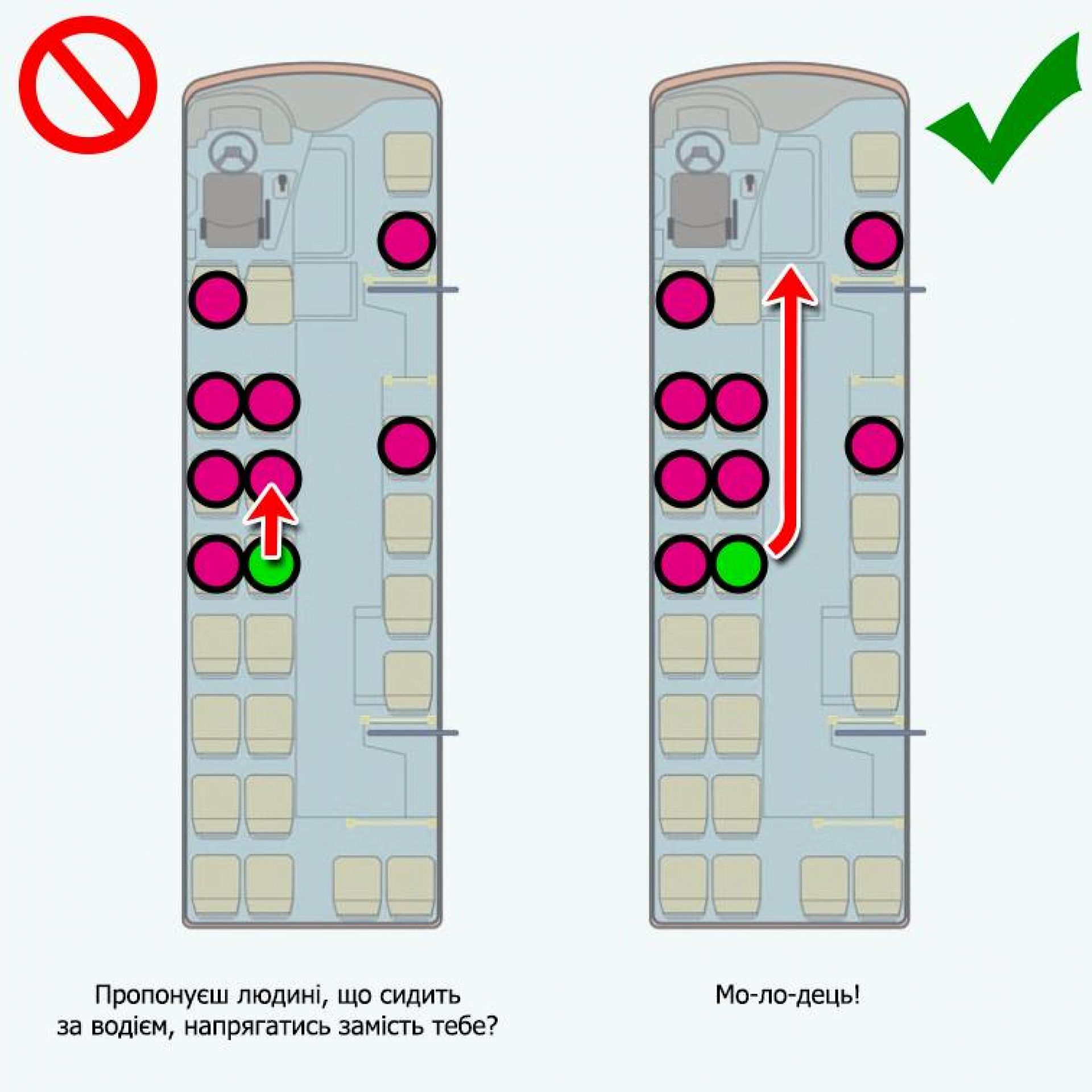 Пропонуєш людині, що сидить за водієм, напрягатись замість тебе?

Мо-ло-дець!